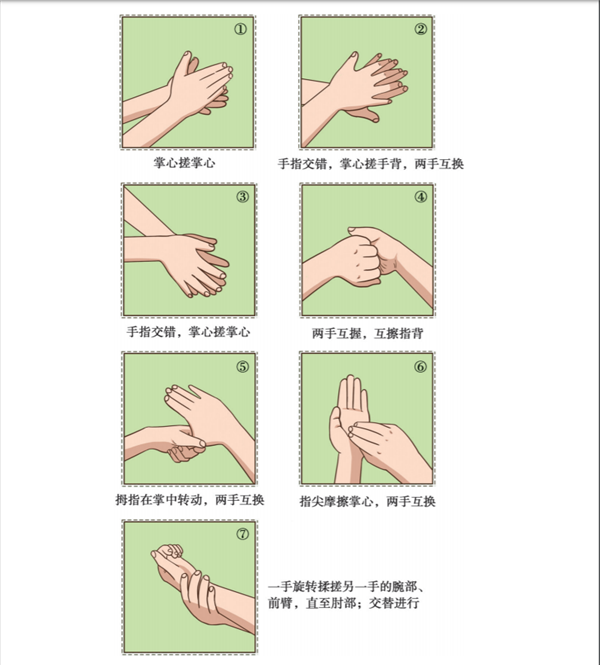 ①

掌心搓掌心

②

手指交错，掌心搓手背，两手互换

③

手指交错，掌心搓掌心

④

两手互握，互擦指背

⑤

拇指在掌中转动，两手互换

⑥

指尖摩擦掌心，两手互换

⑦

一手旋转揉搓另一手的腕部、前臂，直至肘部；交替进行